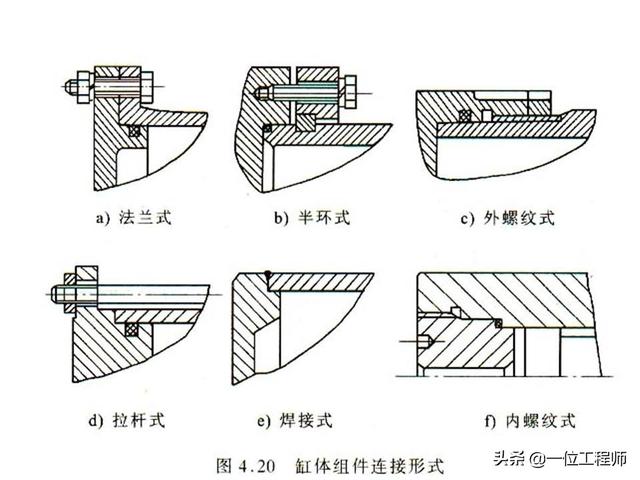 a) 法兰式

b) 半环式

c) 外螺纹式

d) 拉杆式

e) 焊接式

f) 内螺纹式

图 4.20 缸体组件连接形式

头条 @一位工程师